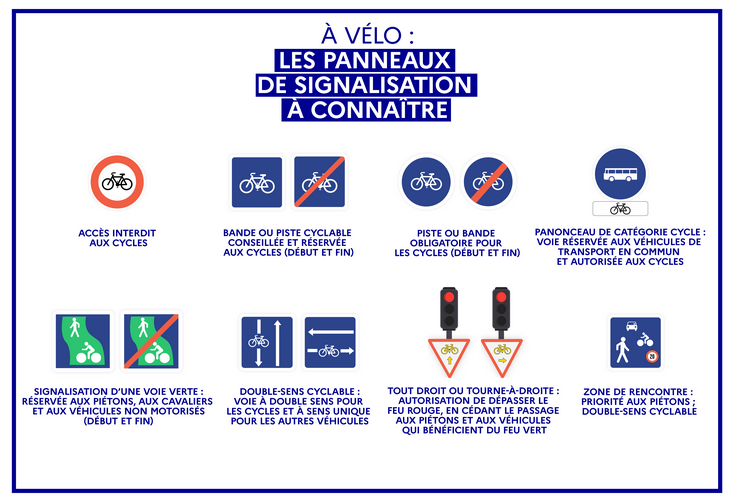 À VÉLO :
LES PANNEAUX DE SIGNALISATION À CONNAÎTRE

ACCÈS INTERDIT AUX CYCLES

BANDE OU PISTE CYCLABLE CONSEILLÉE ET RÉSERVÉE AUX CYCLES (DÉBUT ET FIN)

PISTE OU BANDE OBLIGATOIRE POUR LES CYCLES (DÉBUT ET FIN)

PANONCEAU DE CATÉGORIE CYCLE : VOIE RÉSERVÉE AUX VÉHICULES DE TRANSPORT EN COMMUN ET AUTORISÉE AUX CYCLES

SIGNALISATION D'UNE VOIE VERTE : RÉSERVÉE AUX PIÉTONS, AUX CAVALIERS ET AUX VÉHICULES NON MOTORISÉS (DÉBUT ET FIN)

DOUBLE-SENS CYCLABLE : VOIE À DOUBLE SENS POUR LES CYCLES ET À SENS UNIQUE POUR LES AUTRES VÉHICULES

TOUT DROIT OU TOURNE-À-DROITE : AUTORISATION DE DÉPASSER LE FEU ROUGE, EN CÉDANT LE PASSAGE AUX PIÉTONS ET AUX VÉHICULES QUI BÉNÉFICIENT DU FEU VERT

20

ZONE DE RENCONTRE : PRIORITÉ AUX PIÉTONS ; DOUBLE-SENS CYCLABLE